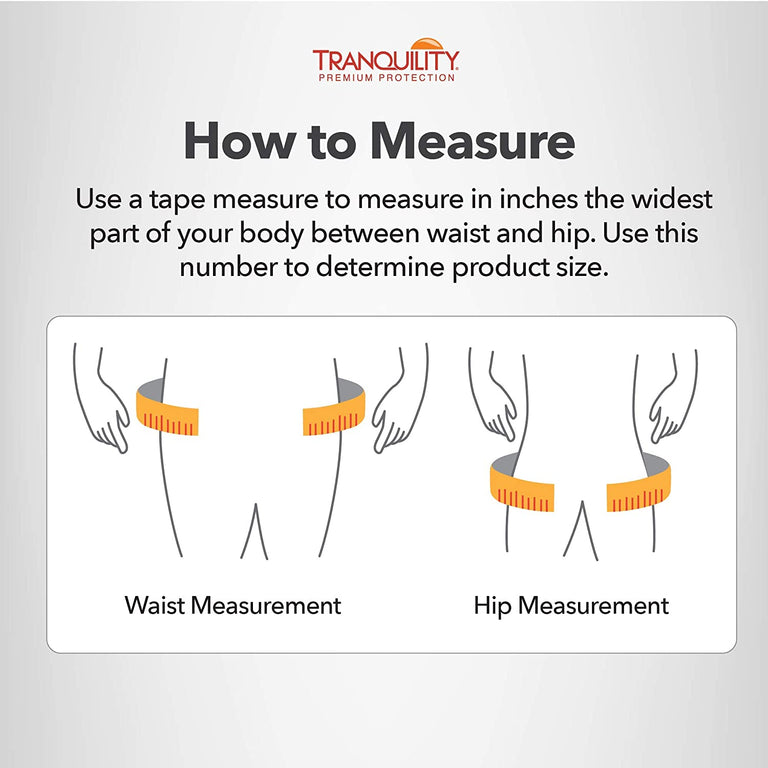 TRANQUILITY
PREMIUM PROTECTION

How to Measure

Use a tape measure to measure in inches the widest part of your body between waist and hip. Use this number to determine product size.

Waist Measurement

Hip Measurement